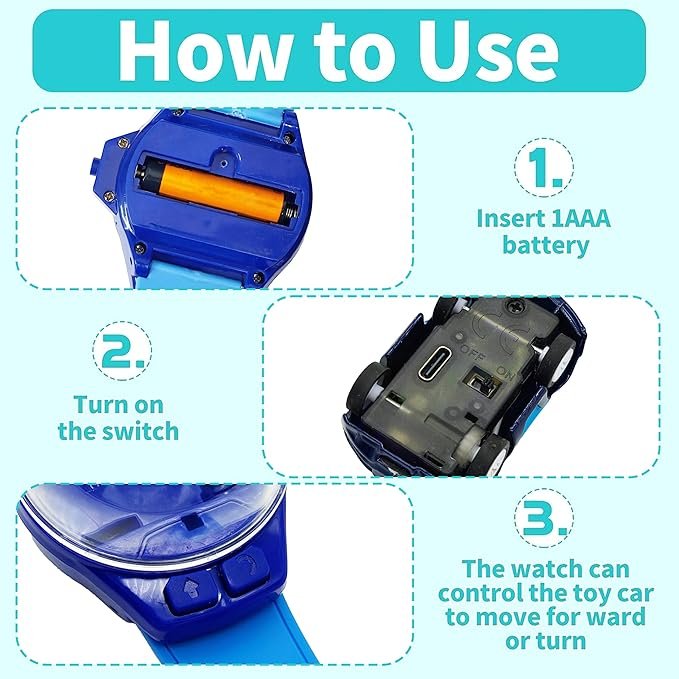 How to Use

1.

Insert 1AAA battery

2.

Turn on the switch

OFF ON

3.

The watch can control the toy car to move for ward or turn